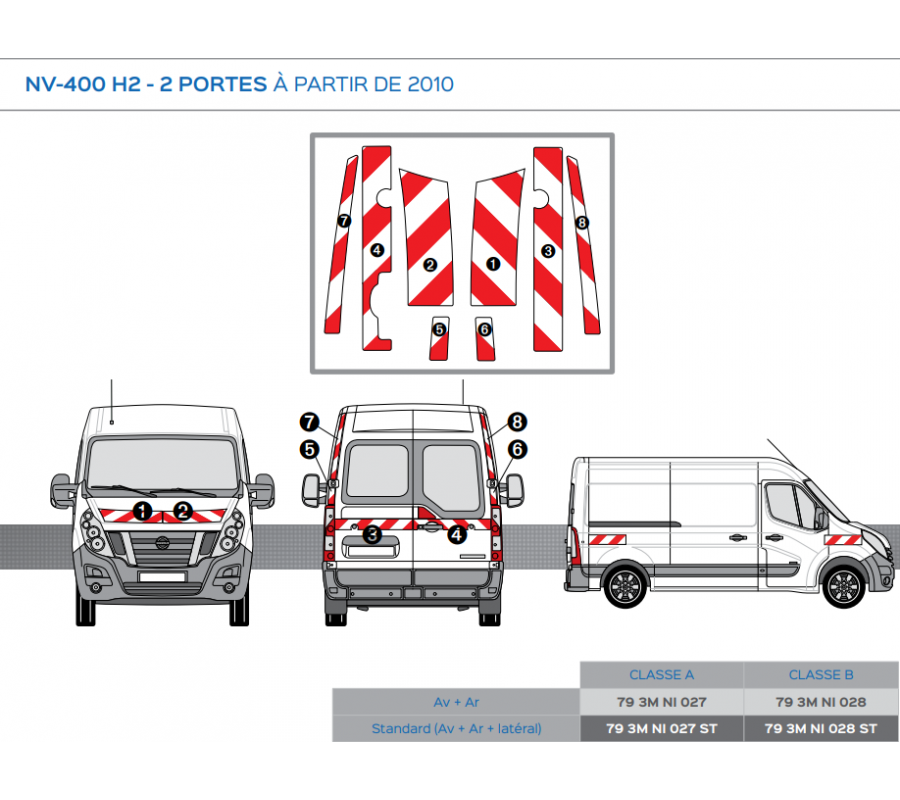 NV-400 H2 - 2 PORTES À PARTIR DE 2010

7 4 2 1 3 8
5 6

1 2

7 8
5 6
3 4

| | CLASSE A | CLASSE B |
|---|---|---|
| Av + Ar | 79 3M NI 027 | 79 3M NI 028 |
| Standard (Av + Ar + latéral) | 79 3M NI 027 ST | 79 3M NI 028 ST |