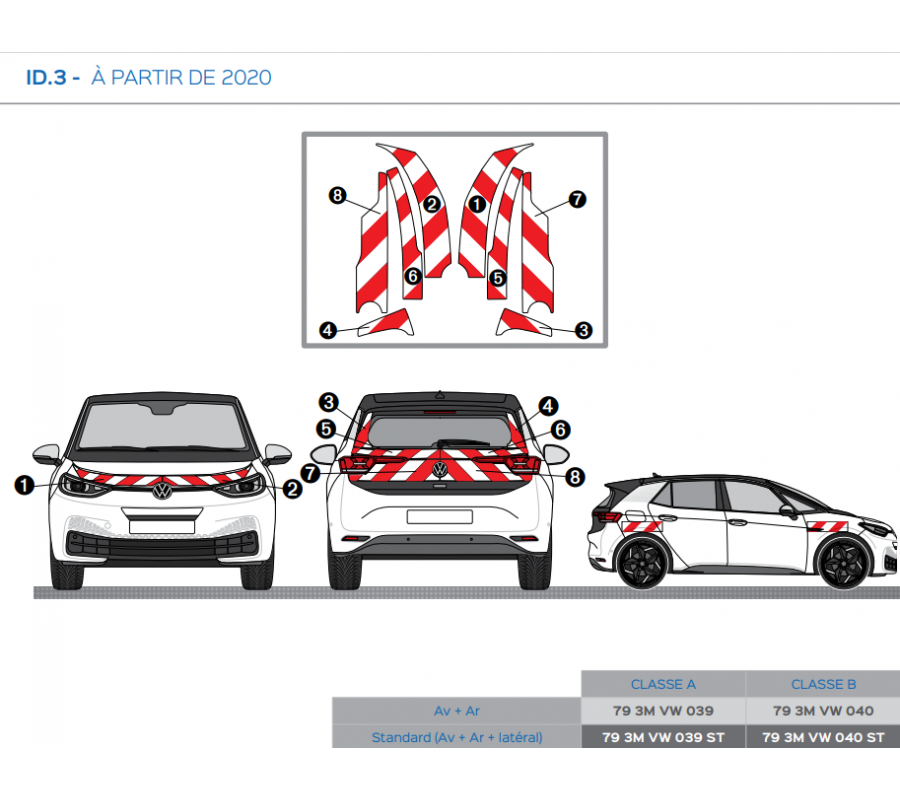 ID.3 - À PARTIR DE 2020

8
2
1
7
6
5
4
3

1
2

3
4
5
6
7
8

| | CLASSE A | CLASSE B |
|---|---|---|
| Av + Ar | 79 3M VW 039 | 79 3M VW 040 |
| Standard (Av + Ar + latéral) | 79 3M VW 039 ST | 79 3M VW 040 ST |