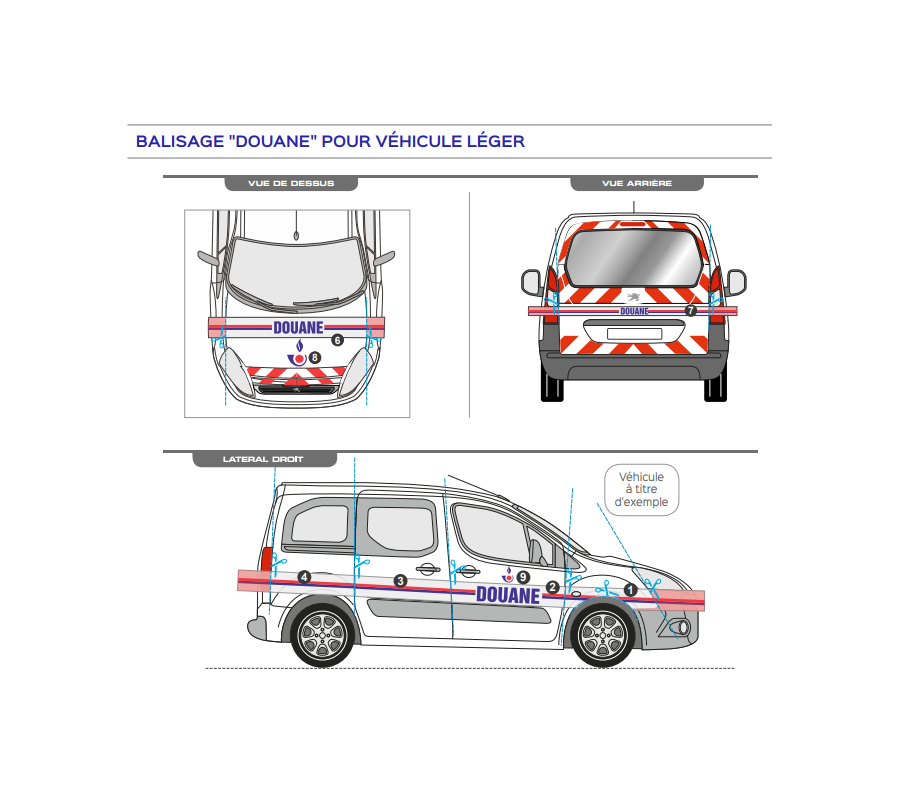 BALISAGE "DOUANE" POUR VÉHICULE LÉGER

VUE DE DESSUS

DOUANE
6
8

VUE ARRIÈRE

DOUANE
7

LATERAL DROIT

Véhicule à titre d'exemple

4
3
9
2
1
DOUANE