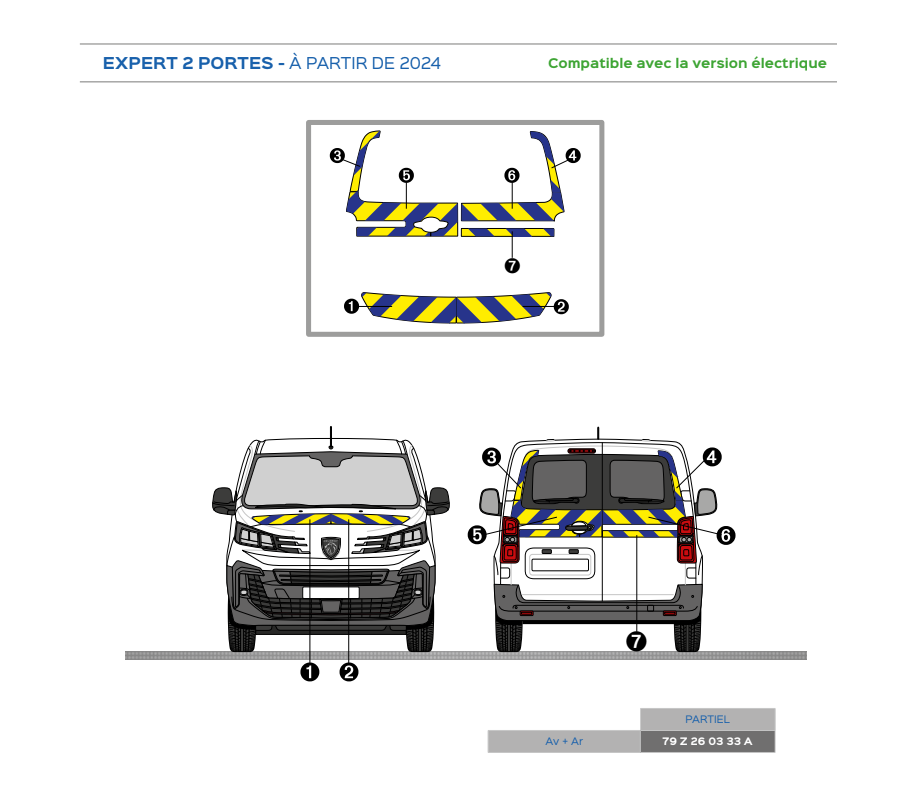 EXPERT 2 PORTES - À PARTIR DE 2024
Compatible avec la version électrique

3
5
6
4
7
1
2

3
4
5
6
7
1
2

|  | PARTIEL |
|---|---|
| Av + Ar | 79 Z 26 03 33 A |