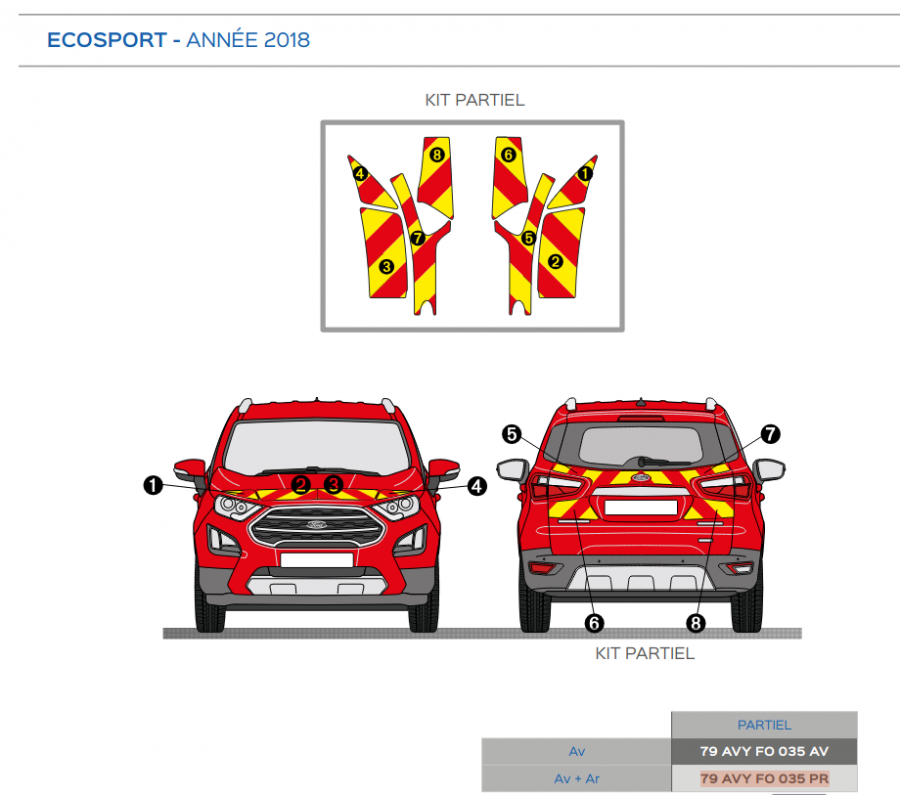 ECOSPORT - ANNÉE 2018

KIT PARTIEL

4 8 6 1

7 5

3 2

1 2 3 4

5 7

6 8

KIT PARTIEL

| | PARTIEL |
|---|---|
| Av | 79 AVY FO 035 AV |
| Av + Ar | 79 AVY FO 035 PR |