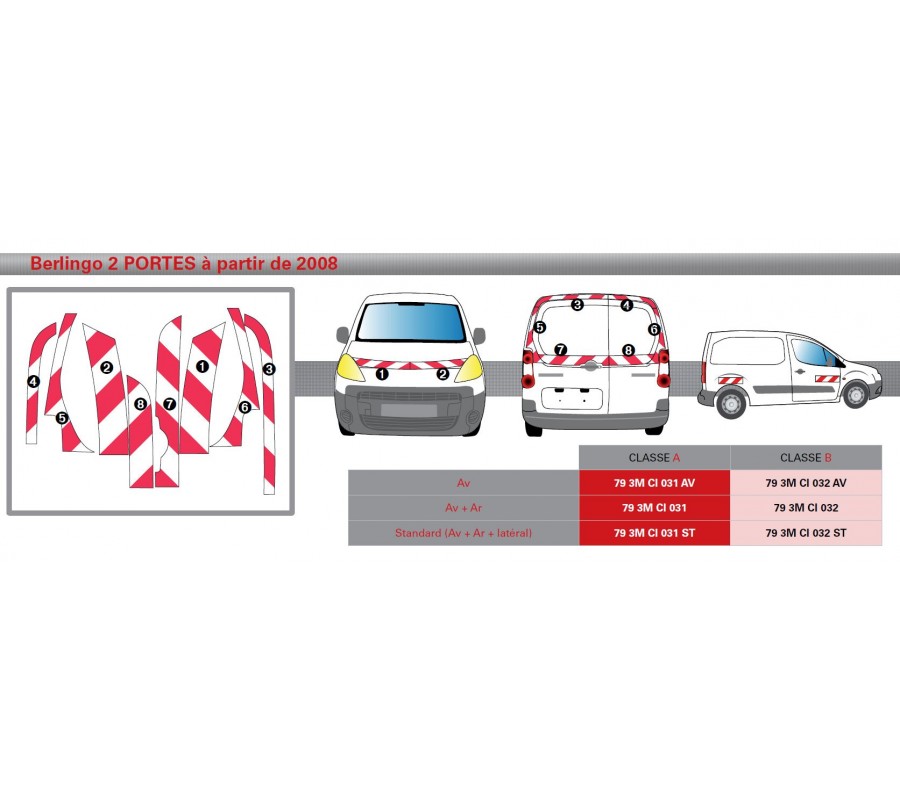 Berlingo 2 PORTES à partir de 2008

4 5 2 8 7 1 6 3

1 2

3 4 5 6 7 8

| | CLASSE A | CLASSE B |
|---|---|---|
| Av | 79 3M CI 031 AV | 79 3M CI 032 AV |
| Av + Ar | 79 3M CI 031 | 79 3M CI 032 |
| Standard (Av + Ar + latéral) | 79 3M CI 031 ST | 79 3M CI 032 ST |