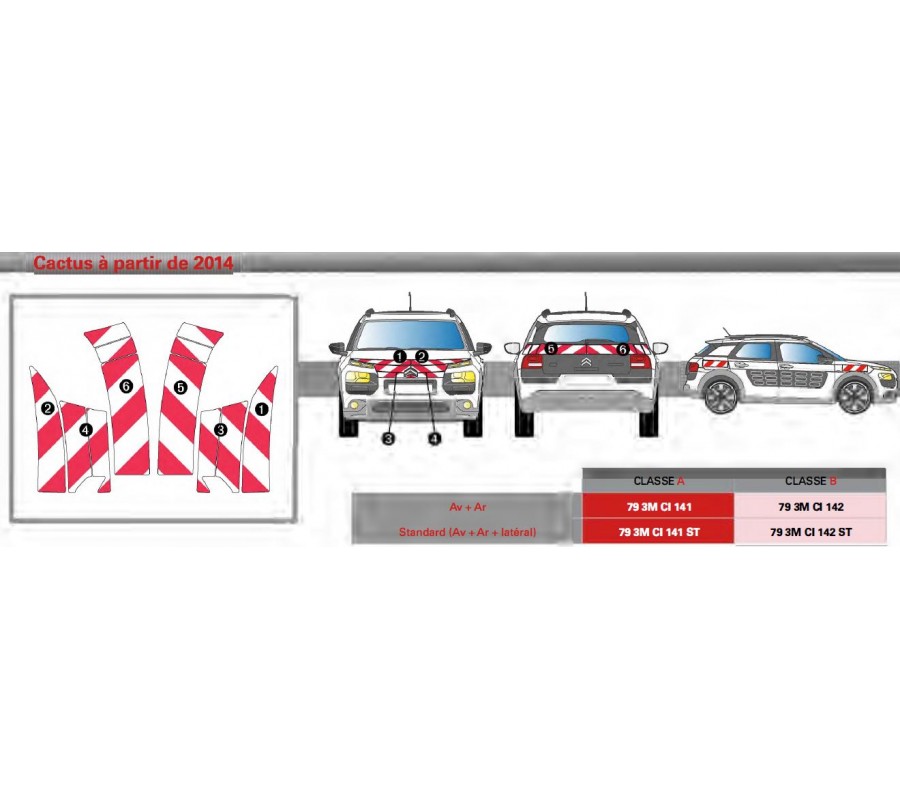 Cactus à partir de 2014

2 4 6 5 3 1

1 2 3 4

5 6

| | CLASSE A | CLASSE B |
|---|---|---|
| Av + Ar | 79 3M CI 141 | 79 3M CI 142 |
| Standard (Av + Ar + latéral) | 79 3M CI 141 ST | 79 3M CI 142 ST |