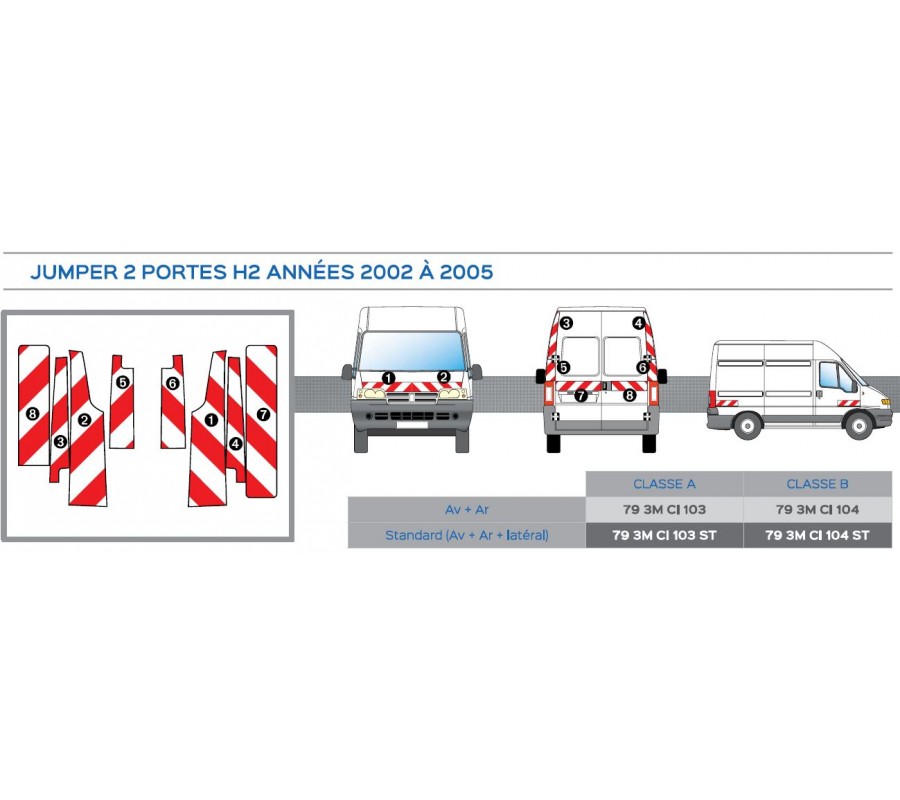 JUMPER 2 PORTES H2 ANNÉES 2002 À 2005

8 3 2 5 6 1 4 7

1 2

3 4 5 6 7 8

| | CLASSE A | CLASSE B |
|---|---|---|
| Av + Ar | 79 3M CI 103 | 79 3M CI 104 |
| Standard (Av + Ar + latéral) | 79 3M CI 103 ST | 79 3M CI 104 ST |