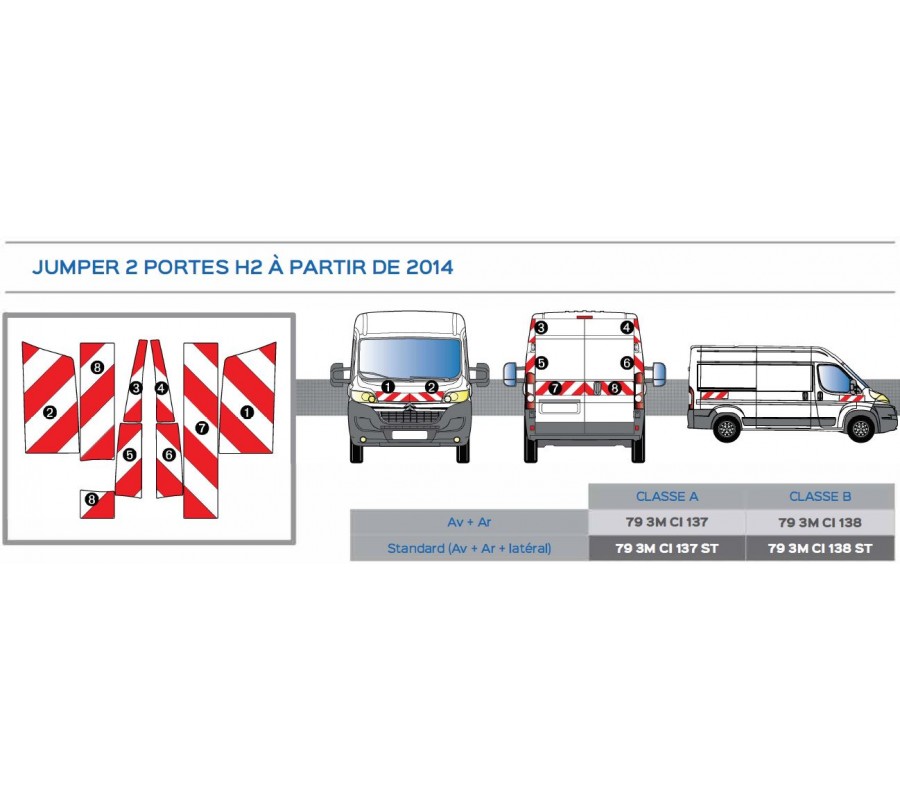 JUMPER 2 PORTES H2 À PARTIR DE 2014

2 8 3 4 7 1 5 6 8

1 2

3 4 5 6 7 8

| | CLASSE A | CLASSE B |
|---|---|---|
| Av + Ar | 79 3M CI 137 | 79 3M CI 138 |
| Standard (Av + Ar + latéral) | 79 3M CI 137 ST | 79 3M CI 138 ST |