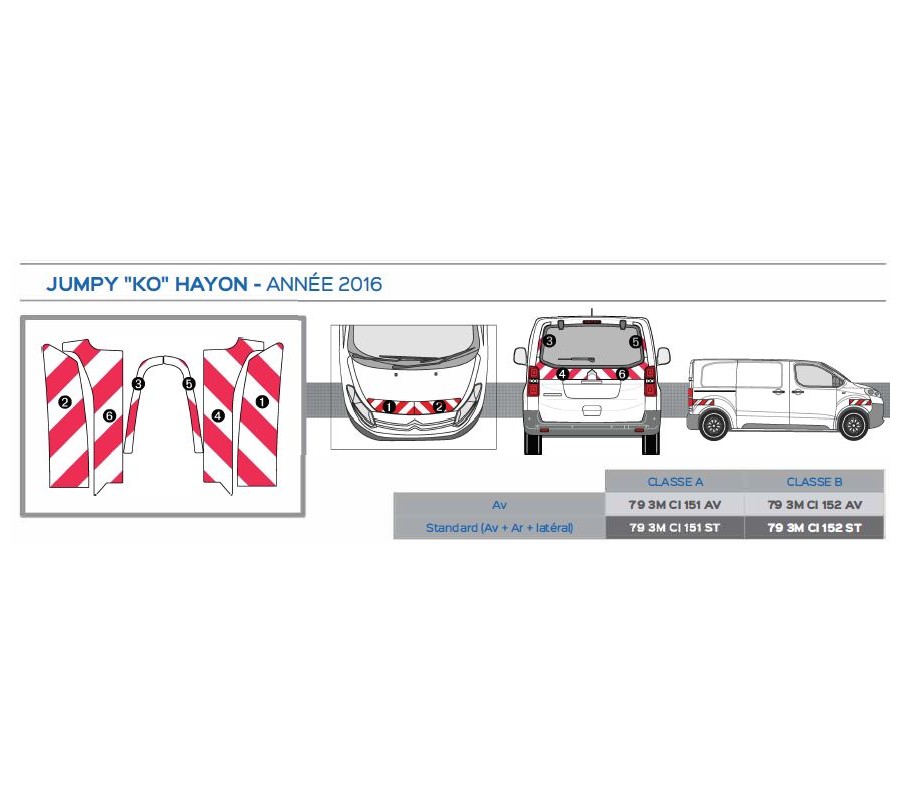 JUMPY "KO" HAYON - ANNÉE 2016

2 6 3 5 4 1

1 2

3 5 4 6

| | CLASSE A | CLASSE B |
|---|---|---|
| Av | 79 3M CI 151 AV | 79 3M CI 152 AV |
| Standard (Av + Ar + latéral) | 79 3M CI 151 ST | 79 3M CI 152 ST |