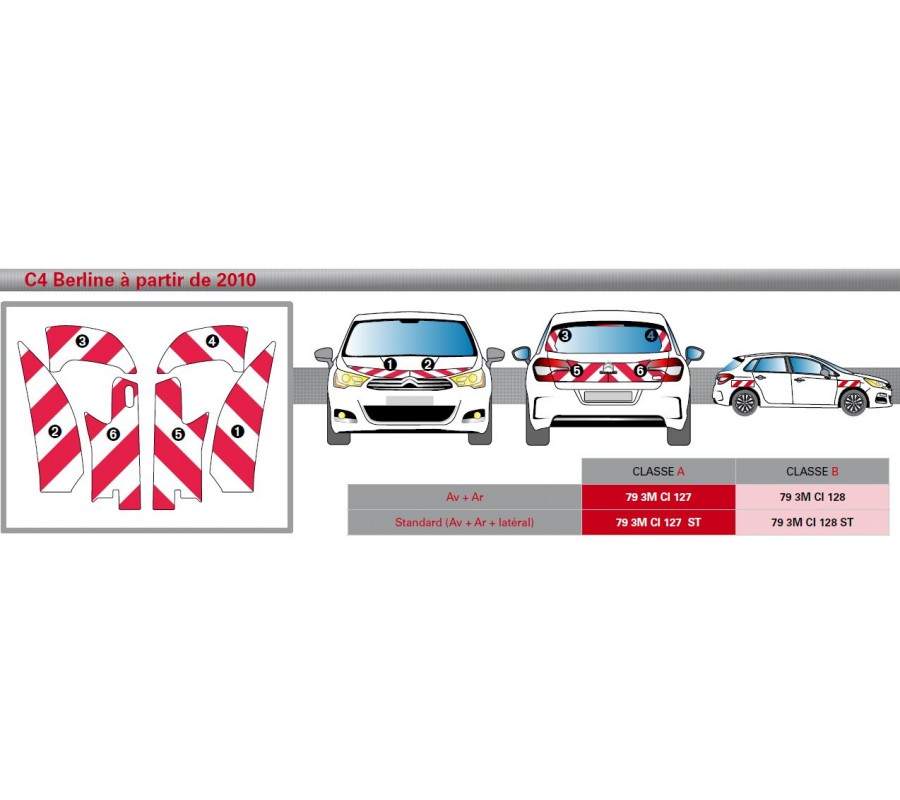 C4 Berline à partir de 2010

3 4 2 6 5 1

1 2

3 4 5 6

| | CLASSE A | CLASSE B |
|---|---|---|
| Av + Ar | 79 3M CI 127 | 79 3M CI 128 |
| Standard (Av + Ar + latéral) | 79 3M CI 127 ST | 79 3M CI 128 ST |