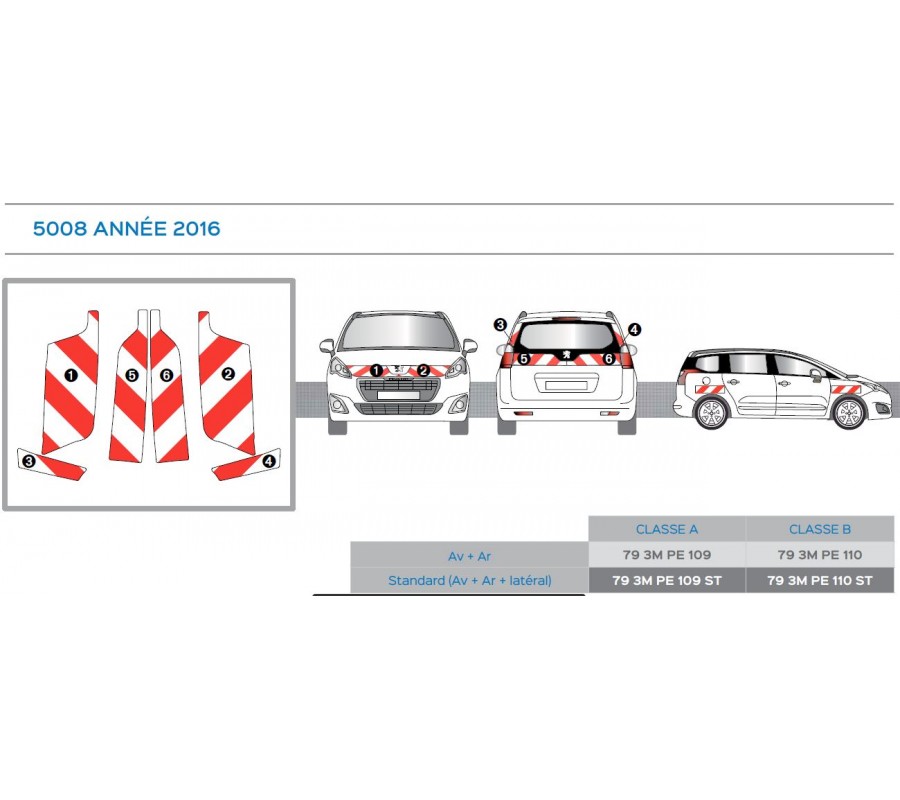 5008 ANNÉE 2016

1 5 6 2
3 4

1 2
3 4 5 6

| | CLASSE A | CLASSE B |
|---|---|---|
| Av + Ar | 79 3M PE 109 | 79 3M PE 110 |
| Standard (Av + Ar + latéral) | 79 3M PE 109 ST | 79 3M PE 110 ST |