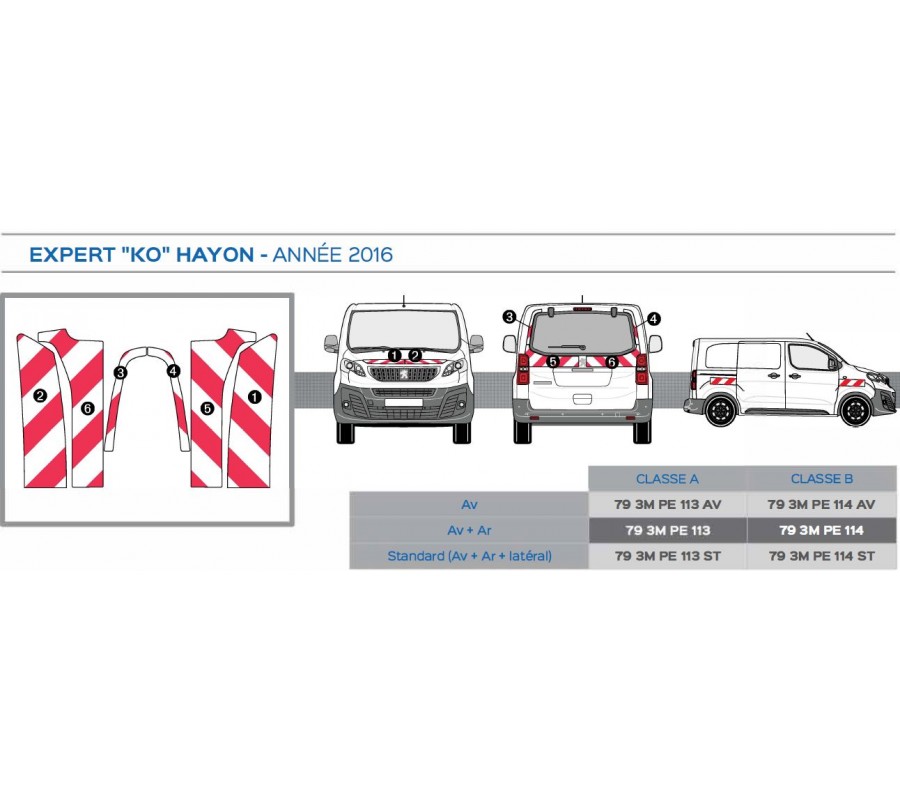 EXPERT "KO" HAYON - ANNÉE 2016

2 6 3 4 5 1

1 2

3 4 5 6

| | CLASSE A | CLASSE B |
|---|---|---|
| Av | 79 3M PE 113 AV | 79 3M PE 114 AV |
| Av + Ar | 79 3M PE 113 | 79 3M PE 114 |
| Standard (Av + Ar + latéral) | 79 3M PE 113 ST | 79 3M PE 114 ST |