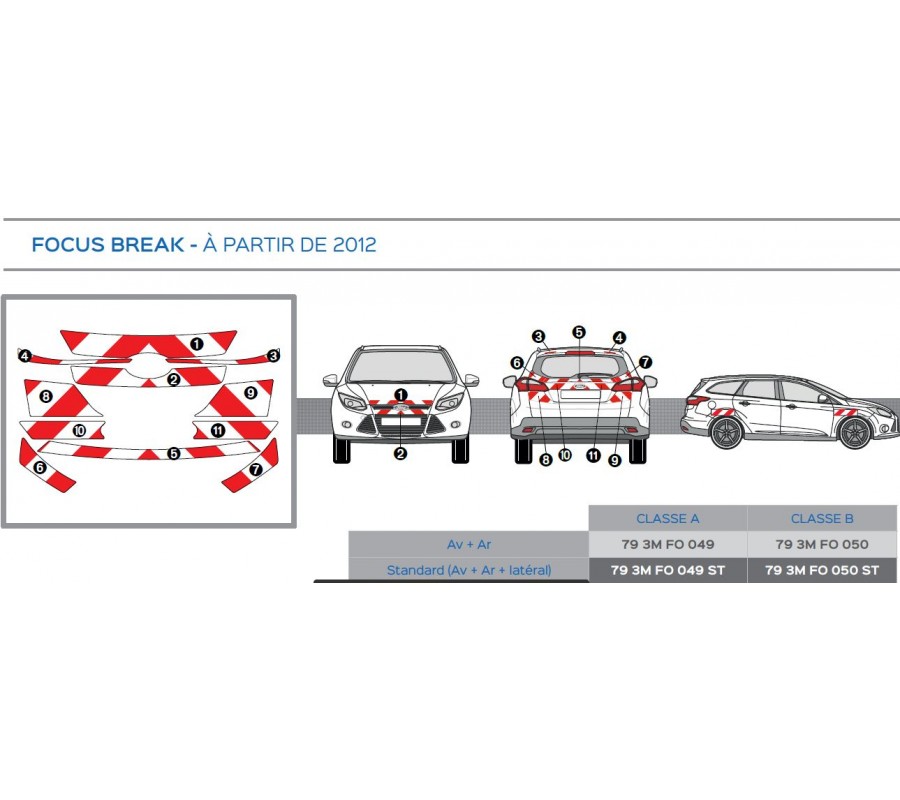 FOCUS BREAK - À PARTIR DE 2012

1
4
3
2
8
9
10
11
5
6
7

1
2

3
5
4
6
7
8
10
11
9

| | CLASSE A | CLASSE B |
|---|---|---|
| Av + Ar | 79 3M FO 049 | 79 3M FO 050 |
| Standard (Av + Ar + latéral) | 79 3M FO 049 ST | 79 3M FO 050 ST |