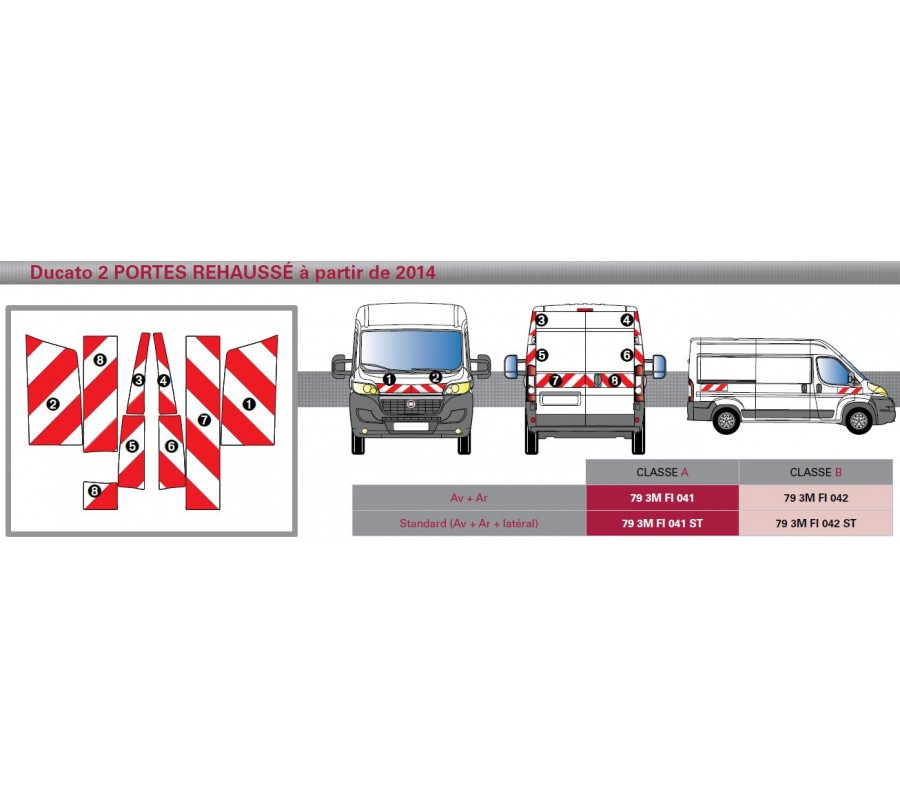 Ducato 2 PORTES REHAUSSÉ à partir de 2014

2 8 3 4 7 1
5 6
8

1 2

3 4
5 6
7 8

| | CLASSE A | CLASSE B |
|---|---|---|
| Av + Ar | 79 3M FI 041 | 79 3M FI 042 |
| Standard (Av + Ar + latéral) | 79 3M FI 041 ST | 79 3M FI 042 ST |