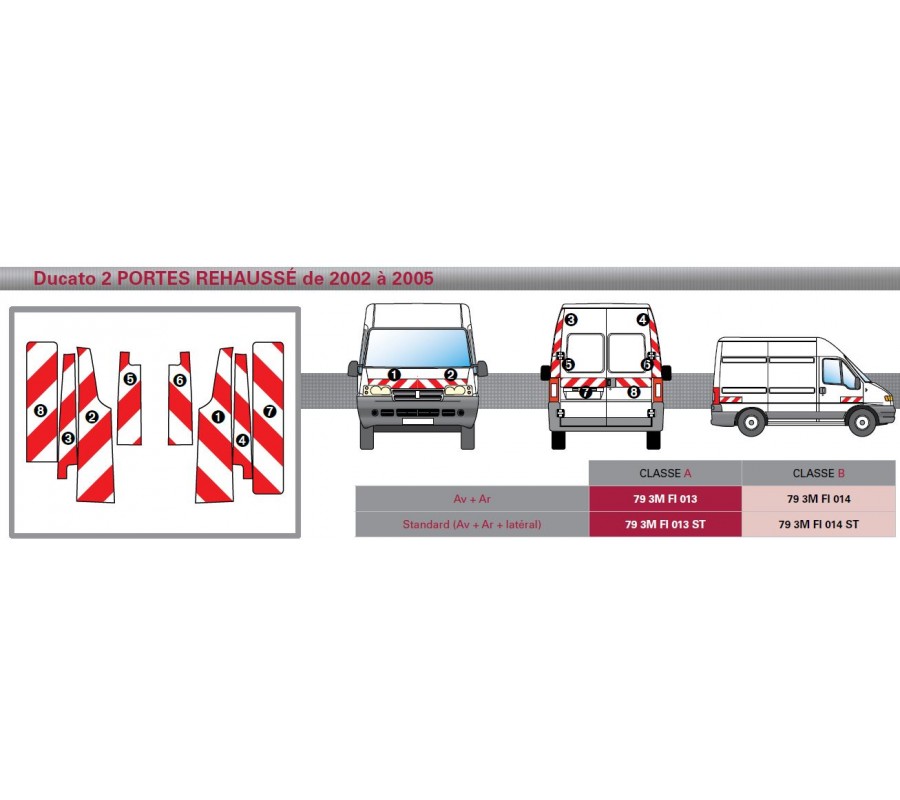 Ducato 2 PORTES REHAUSSÉ de 2002 à 2005

8 3 2 5 6 1 4 7

1 2

3 4 5 6 7 8

| | CLASSE A | CLASSE B |
|---|---|---|
| Av + Ar | 79 3M FI 013 | 79 3M FI 014 |
| Standard (Av + Ar + latéral) | 79 3M FI 013 ST | 79 3M FI 014 ST |