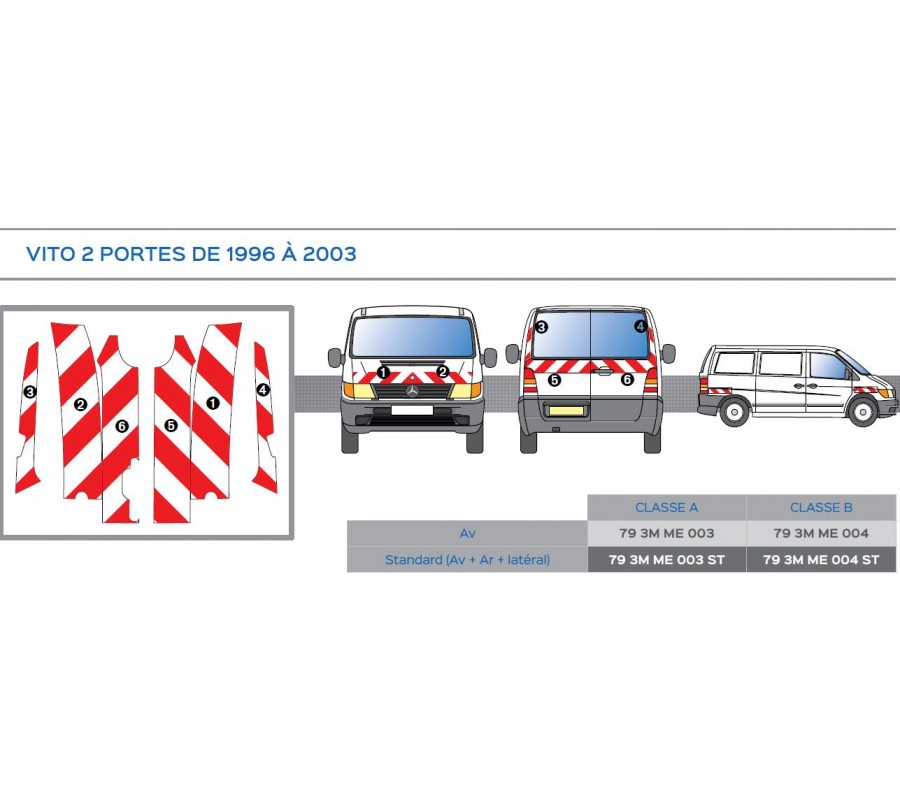 VITO 2 PORTES DE 1996 À 2003

3 2 6 5 1 4

1 2

3 4
5 6

| | CLASSE A | CLASSE B |
|---|---|---|
| Av | 79 3M ME 003 | 79 3M ME 004 |
| Standard (Av + Ar + latéral) | 79 3M ME 003 ST | 79 3M ME 004 ST |