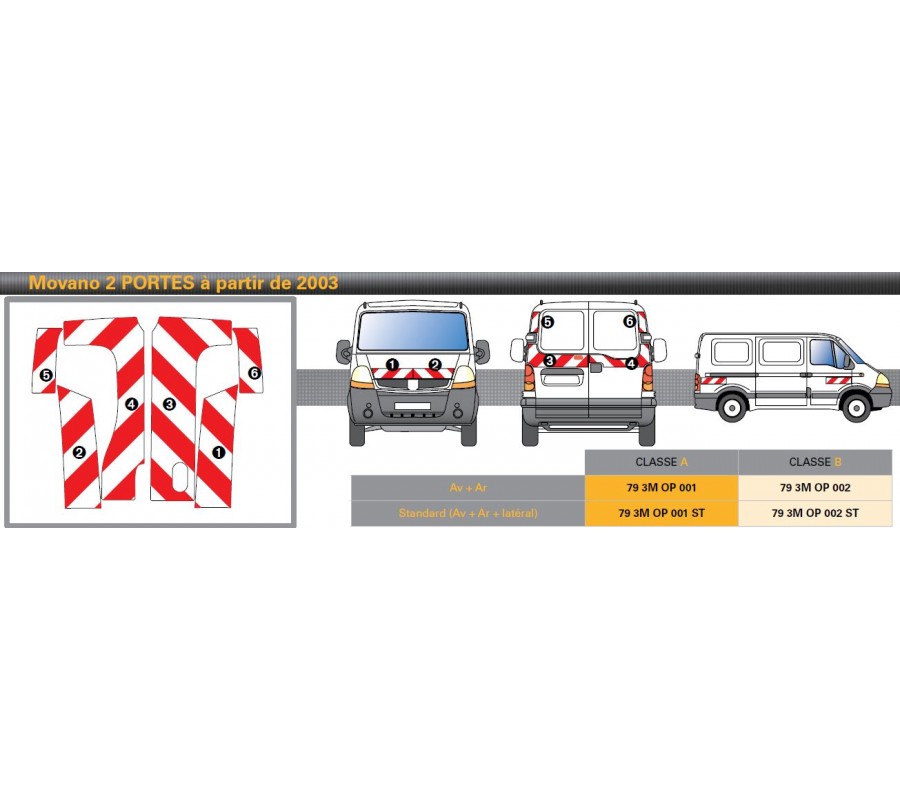 Movano 2 PORTES à partir de 2003

5 2 4 3 1 6

1 2

5 6 3 4

| | CLASSE A | CLASSE B |
|---|---|---|
| Av + Ar | 79 3M OP 001 | 79 3M OP 002 |
| Standard (Av + Ar + latéral) | 79 3M OP 001 ST | 79 3M OP 002 ST |