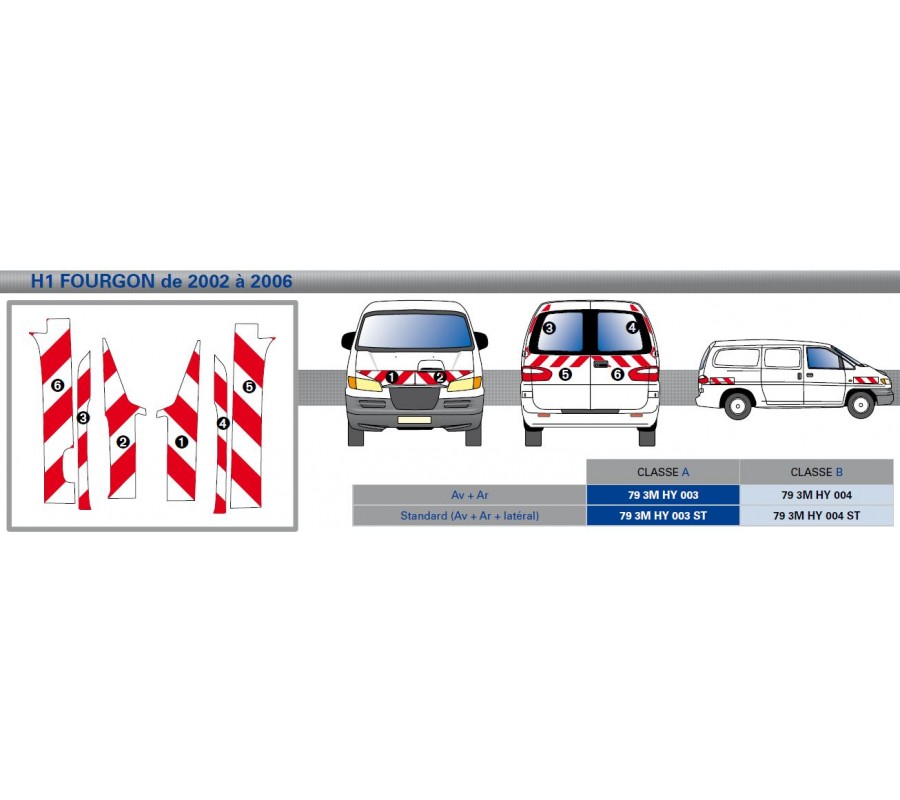 H1 FOURGON de 2002 à 2006

6 3 2 1 4 5

1 2

3 4 5 6

| | CLASSE A | CLASSE B |
|---|---|---|
| Av + Ar | 79 3M HY 003 | 79 3M HY 004 |
| Standard (Av + Ar + latéral) | 79 3M HY 003 ST | 79 3M HY 004 ST |