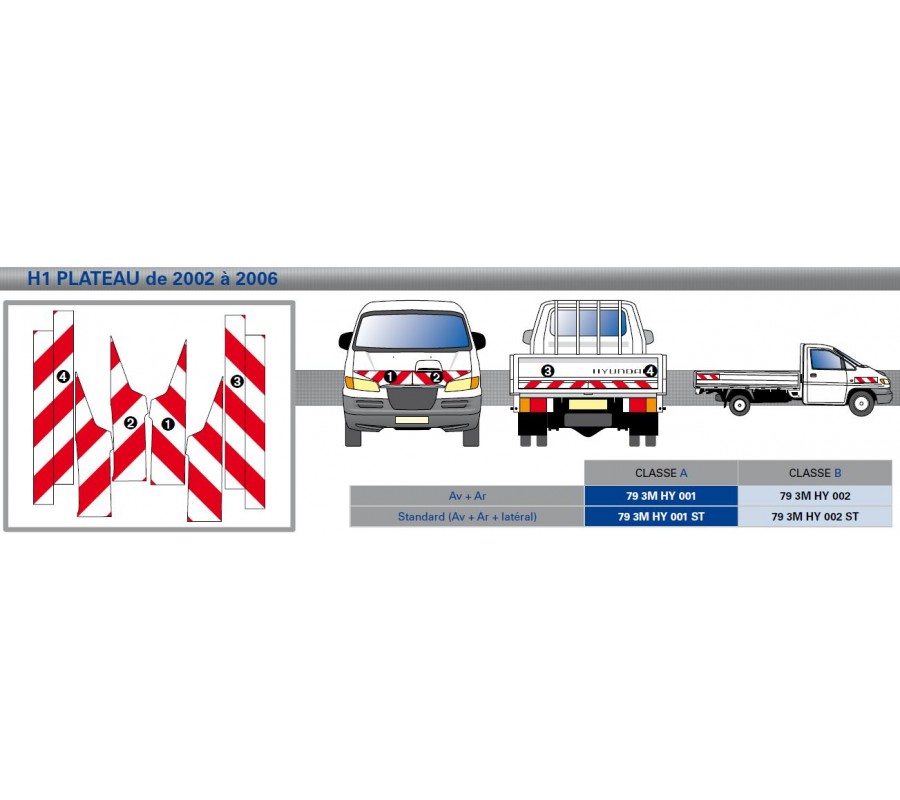 H1 PLATEAU de 2002 à 2006

4
2
1
3

1
2

3
HYUNDAI
4

| | CLASSE A | CLASSE B |
|---|---|---|
| Av + Ar | 79 3M HY 001 | 79 3M HY 002 |
| Standard (Av + Ar + latéral) | 79 3M HY 001 ST | 79 3M HY 002 ST |