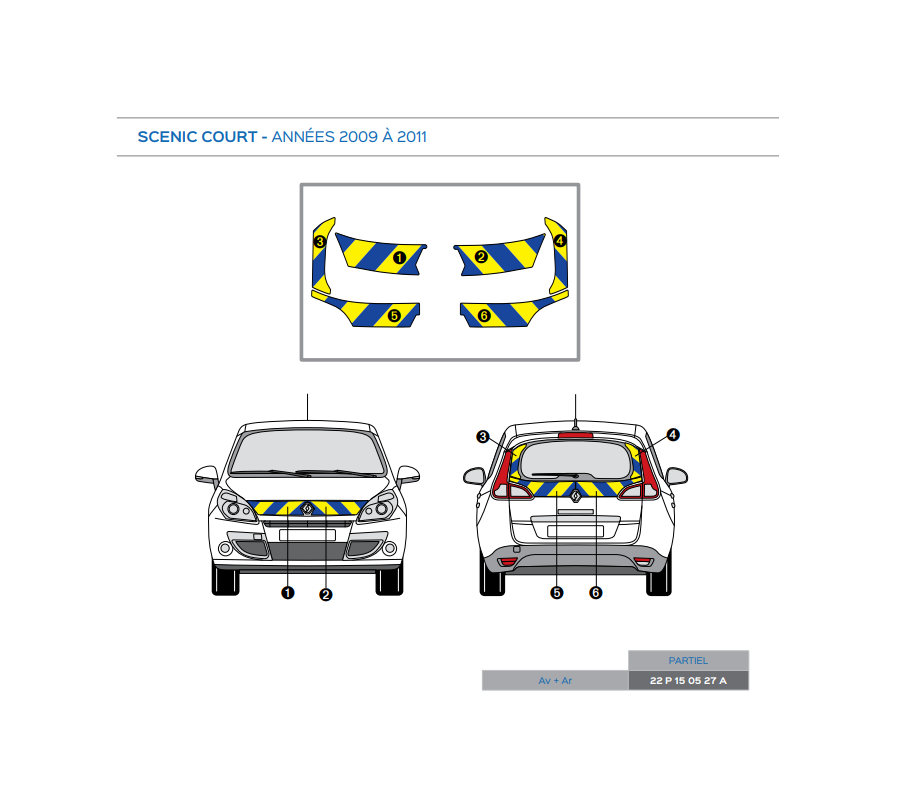 SCENIC COURT - ANNÉES 2009 À 2011

3
1
2
4
5
6

3
4
1
2
5
6

| | PARTIEL |
|---|---|
| Av + Ar | 22 P 15 05 27 A |