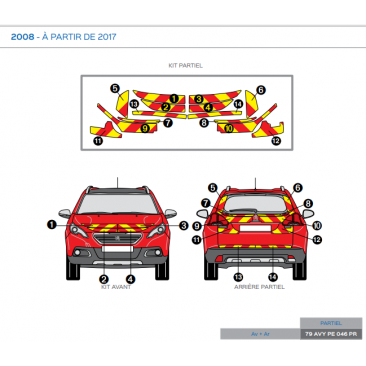 2008 - À PARTIR DE 2017

KIT PARTIEL

5
1
3
6
13
2
4
14
7
8
9
10
11
12

1
3
2
4
KIT AVANT

5
6
7
8
9
10
11
12
13
14
ARRIÈRE PARTIEL

| | PARTIEL |
|---|---|
| Av + Ar | 79 AVY PE 046 PR |