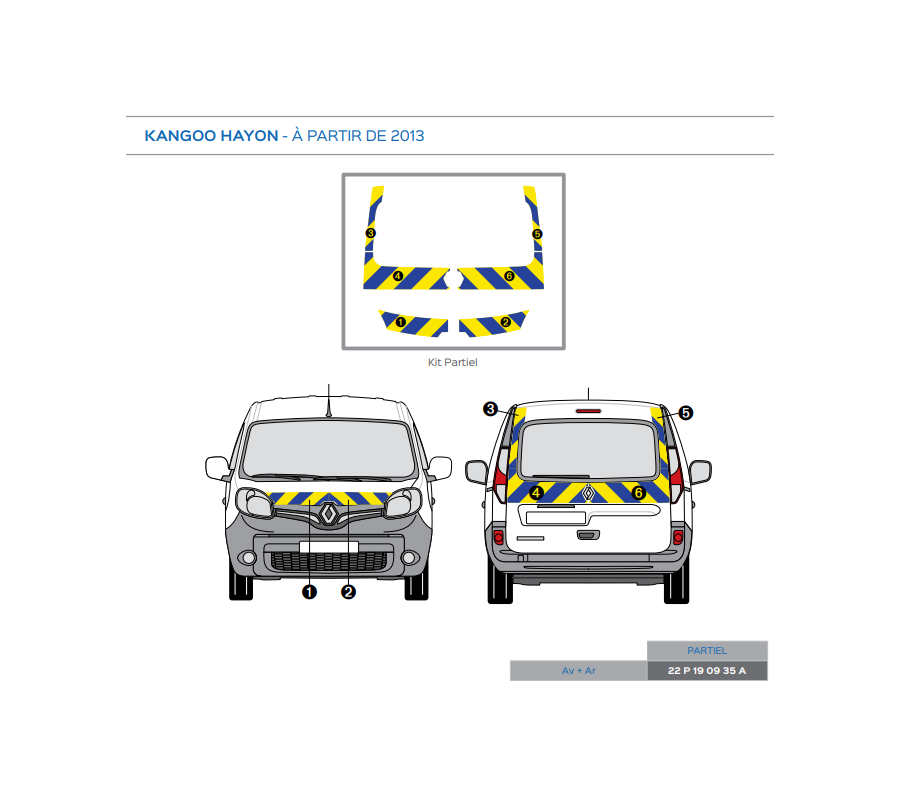 KANGOO HAYON - À PARTIR DE 2013

3
5
4
6
1
2

Kit Partiel

3
5
4
6
1
2

|  | PARTIEL |
|---|---|
| Av + Ar | 22 P 19 09 35 A |