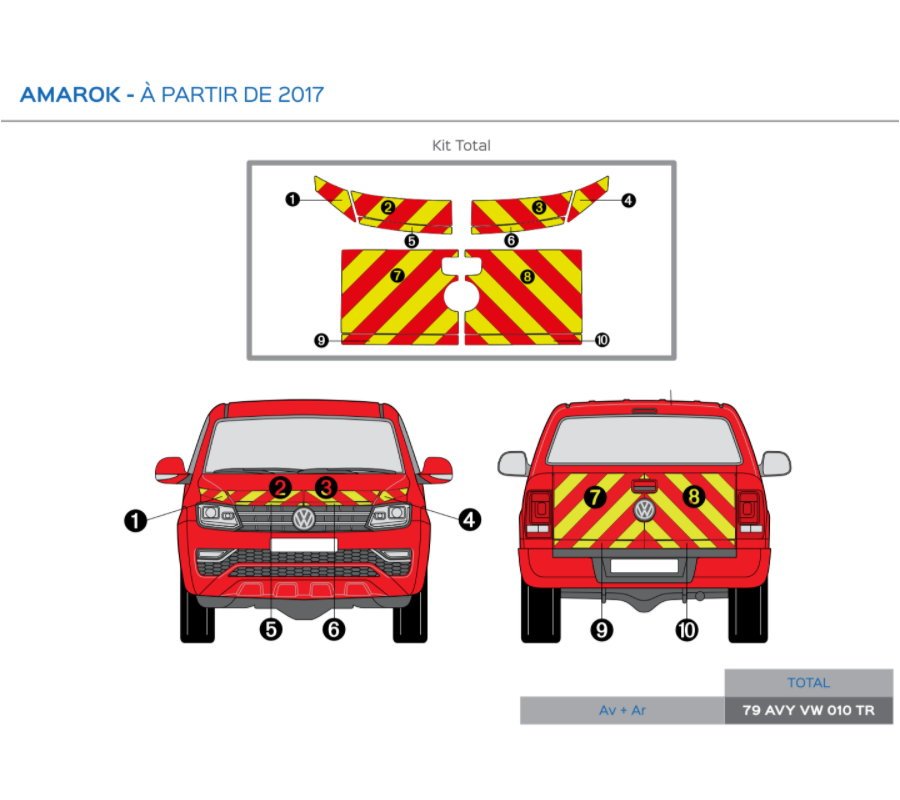 AMAROK - À PARTIR DE 2017

Kit Total

1
2
3
4
5
6
7
8
9
10

2
3
1
4
5
6

7
8
9
10

| | TOTAL |
|---|---|
| Av + Ar | 79 AVY VW 010 TR |